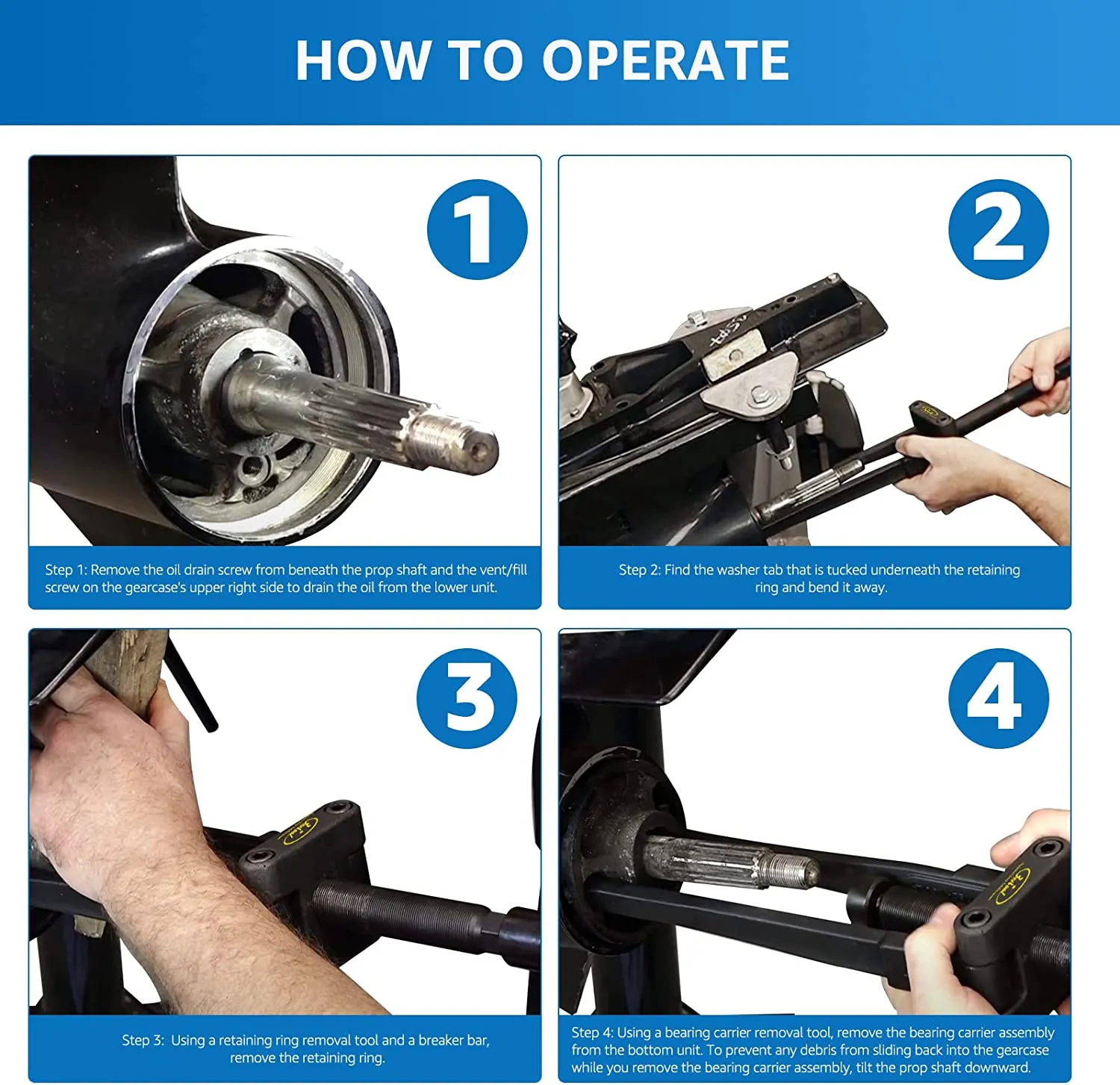 HOW TO OPERATE

1

Step 1: Remove the oil drain screw from beneath the prop shaft and the vent/fill screw on the gearcase's upper right side to drain the oil from the lower unit.

2

Step 2: Find the washer tab that is tucked underneath the retaining ring and bend it away.

3

Step 3: Using a retaining ring removal tool and a breaker bar, remove the retaining ring.

4

Step 4: Using a bearing carrier removal tool, remove the bearing carrier assembly from the bottom unit. To prevent any debris from sliding back into the gearcase while you remove the bearing carrier assembly, tilt the prop shaft downward.