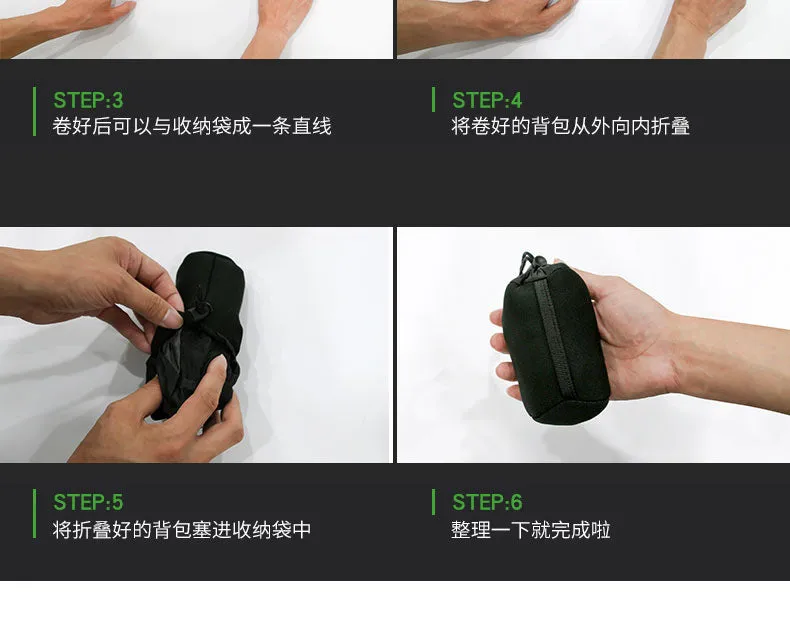 STEP:3
卷好后可以与收纳袋成一条直线

STEP:4
将卷好的背包从外向内折叠

STEP:5
将折叠好的背包塞进收纳袋中

STEP:6
整理一下就完成啦