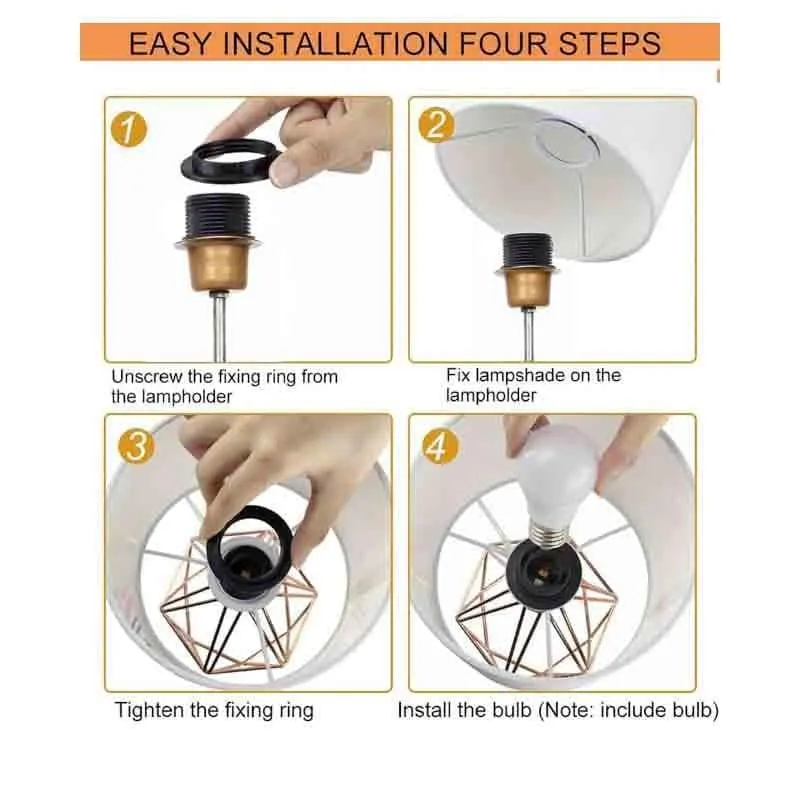 EASY INSTALLATION FOUR STEPS

1

Unscrew the fixing ring from the lampholder

2

Fix lampshade on the lampholder

3

Tighten the fixing ring

4

Install the bulb (Note: include bulb)